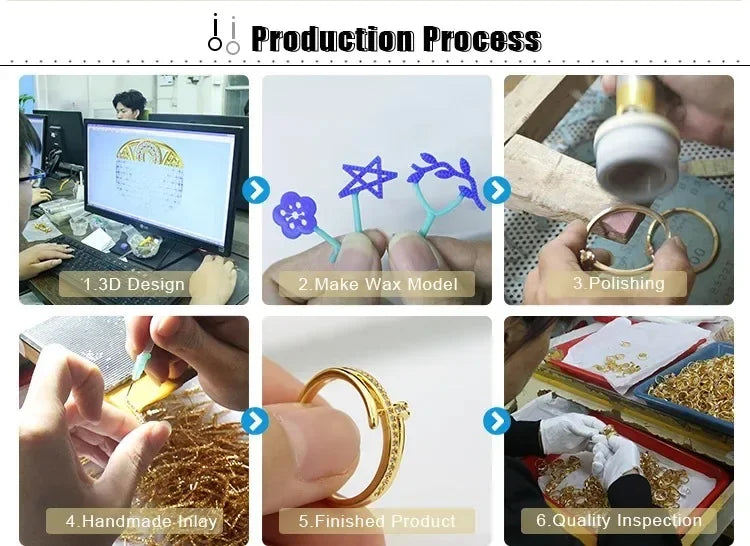 Production Process

1.3D Design

2.Make Wax Model

3.Polishing

4.Handmade Inlay

5.Finished Product

6.Quality Inspection